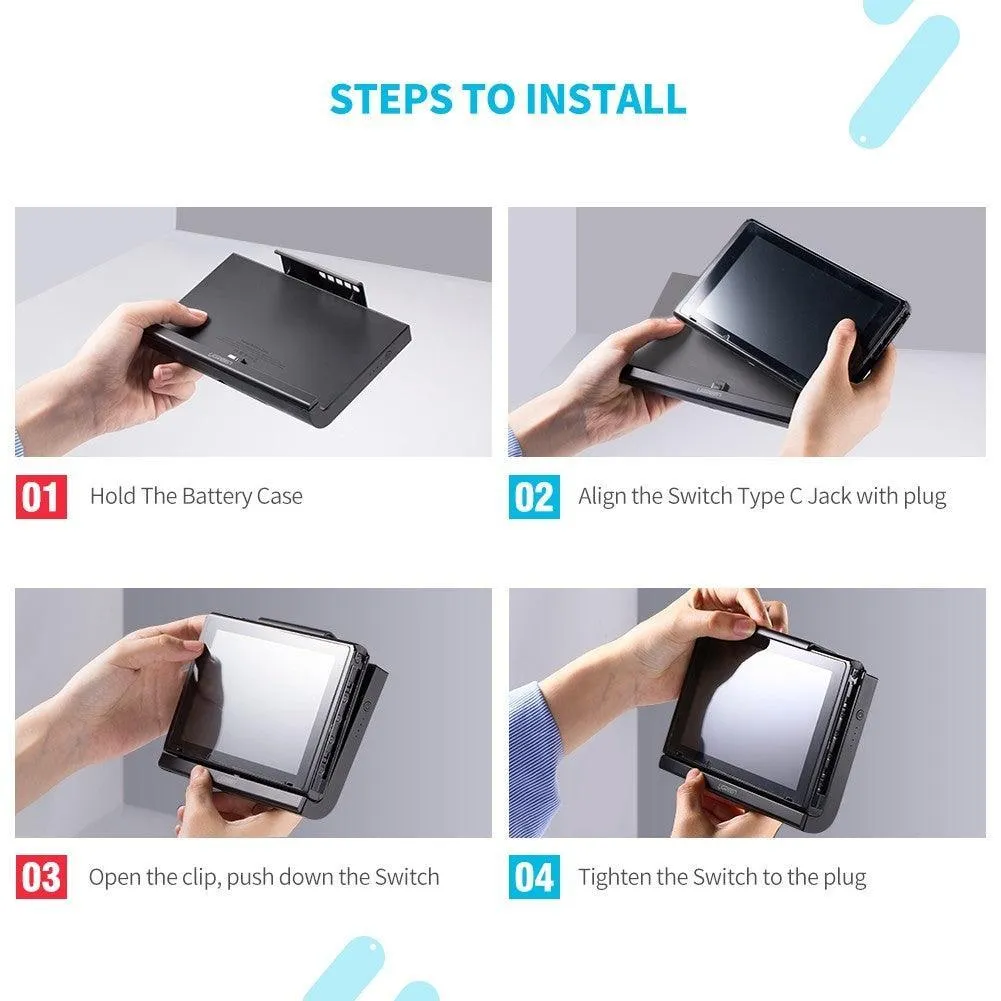 STEPS TO INSTALL

01 Hold The Battery Case

02 Align the Switch Type C Jack with plug

03 Open the clip, push down the Switch

04 Tighten the Switch to the plug